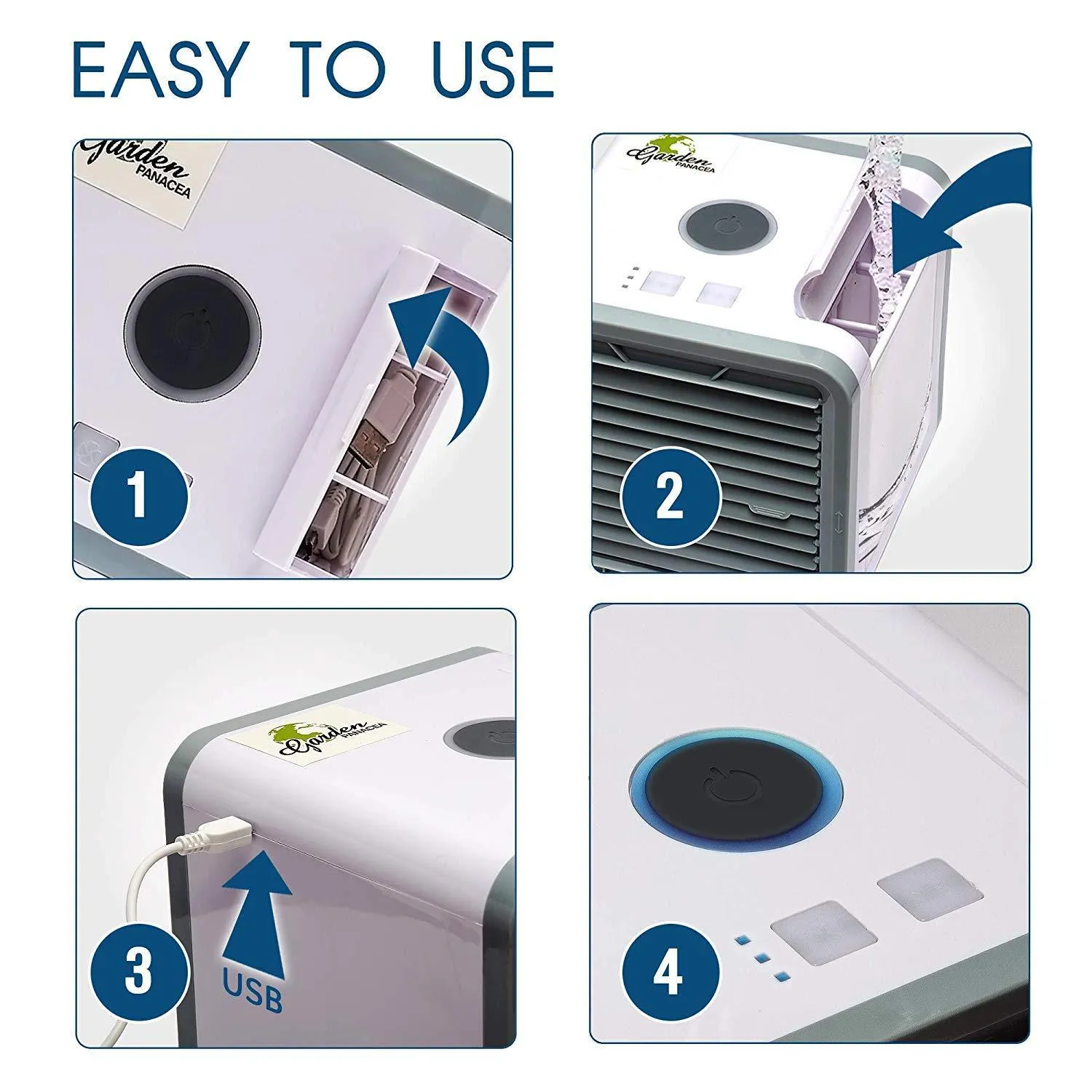 EASY TO USE

Garden PANACEA

1

Garden PANACEA

2

Garden PANACEA

3

USB

4